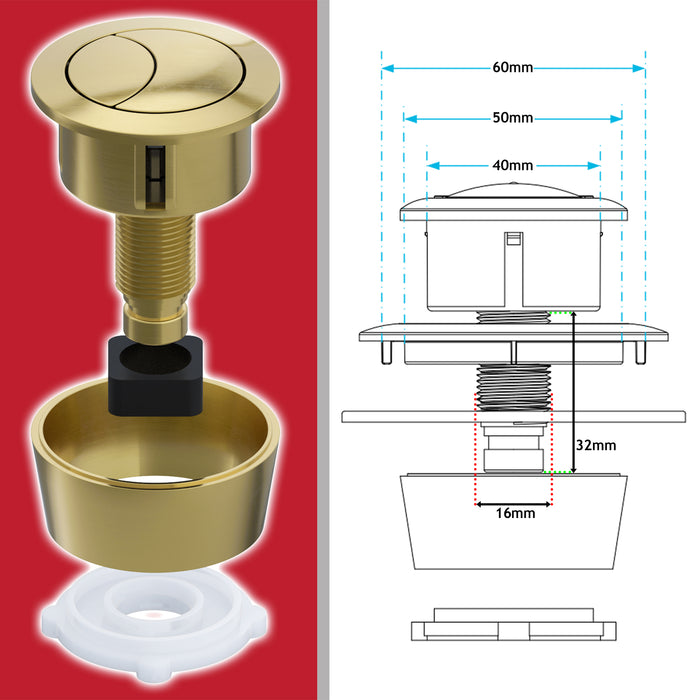 60mm
50mm
40mm
32mm
16mm