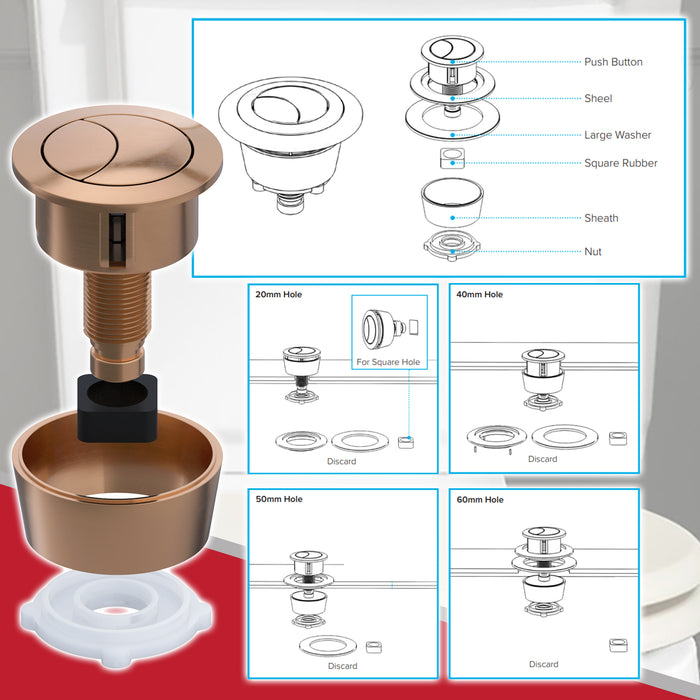 Push Button

Sheel

Large Washer

Square Rubber

Sheath

Nut

20mm Hole

For Square Hole

Discard

40mm Hole

Discard

50mm Hole

Discard

60mm Hole

Discard