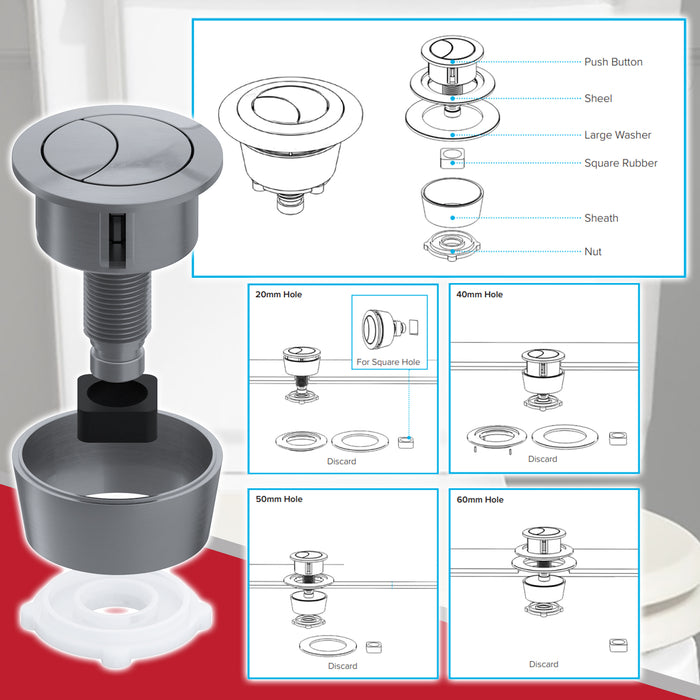 Push Button
Sheel
Large Washer
Square Rubber
Sheath
Nut

20mm Hole
For Square Hole
Discard

40mm Hole
Discard

50mm Hole
Discard

60mm Hole
Discard