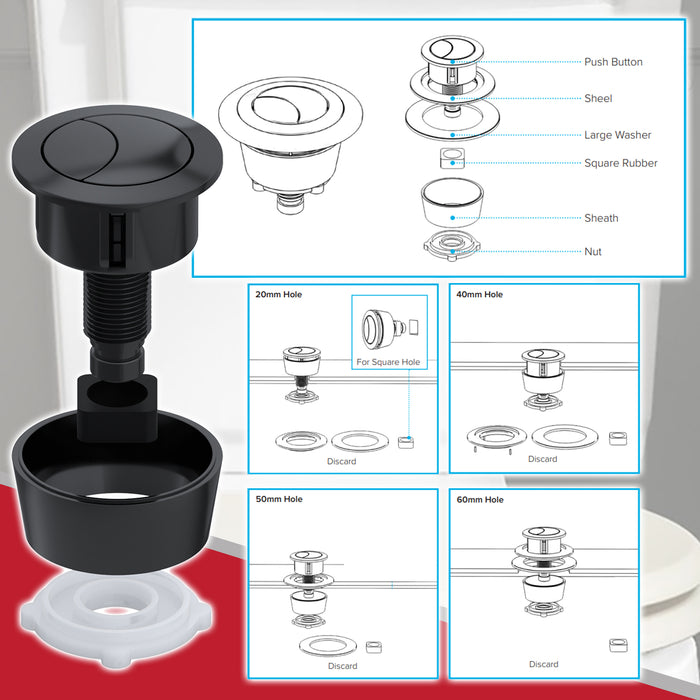 Push Button
Sheel
Large Washer
Square Rubber
Sheath
Nut

20mm Hole
For Square Hole
Discard

40mm Hole
Discard

50mm Hole
Discard

60mm Hole
Discard