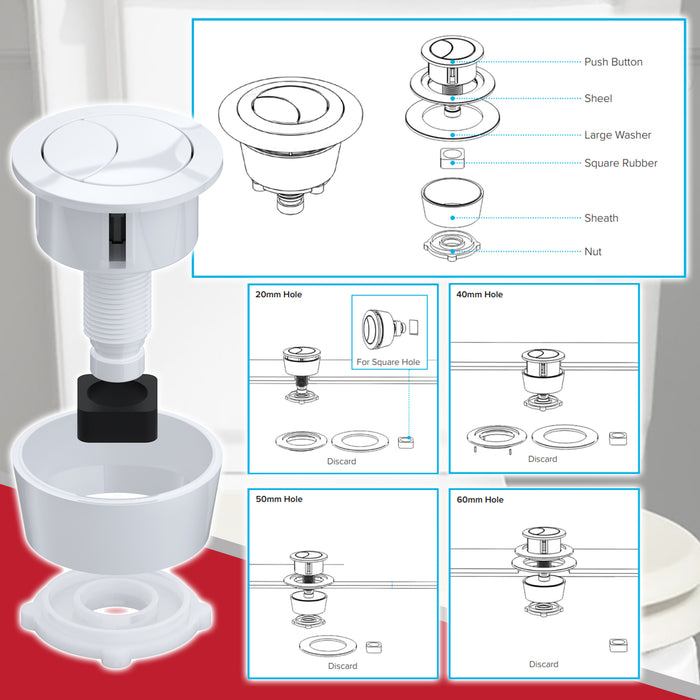 Push Button

Sheel

Large Washer

Square Rubber

Sheath

Nut

20mm Hole

For Square Hole

Discard

40mm Hole

Discard

50mm Hole

Discard

60mm Hole

Discard