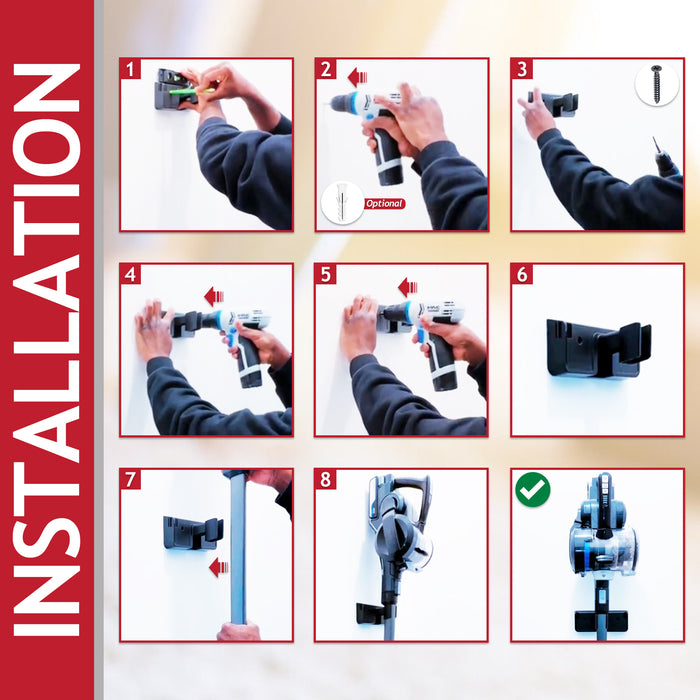 INSTALLATION

1

2

Optional

3

4

5

6

7

8