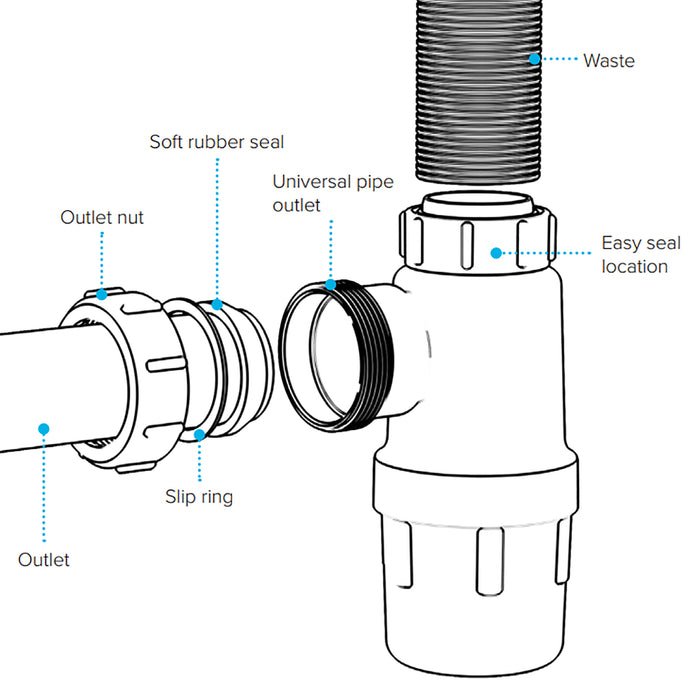 Waste

Soft rubber seal

Universal pipe outlet

Outlet nut

Easy seal location

Slip ring

Outlet