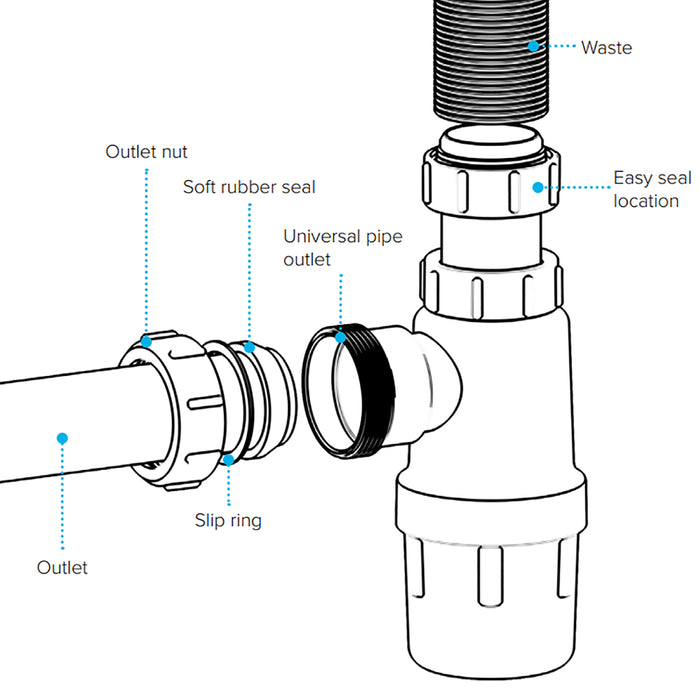 Waste

Outlet nut

Soft rubber seal

Easy seal location

Universal pipe outlet

Slip ring

Outlet