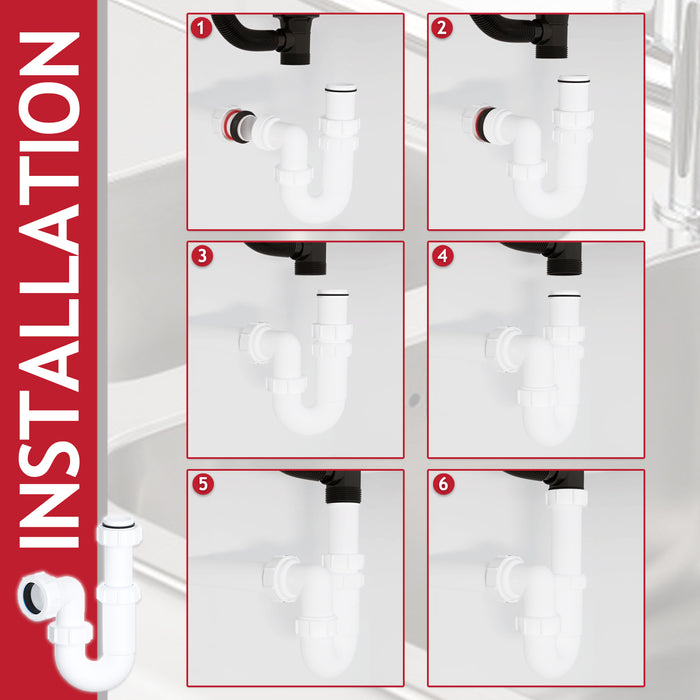 INSTALLATION

1

2

3

4

5

6