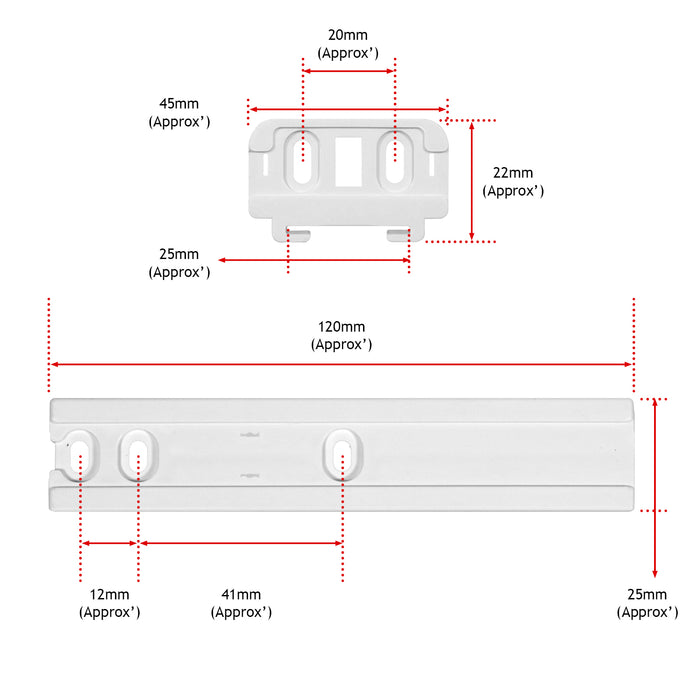 20mm
(Approx')

45mm
(Approx')

22mm
(Approx')

25mm
(Approx')

120mm
(Approx')

12mm
(Approx')

41mm
(Approx')

25mm
(Approx')