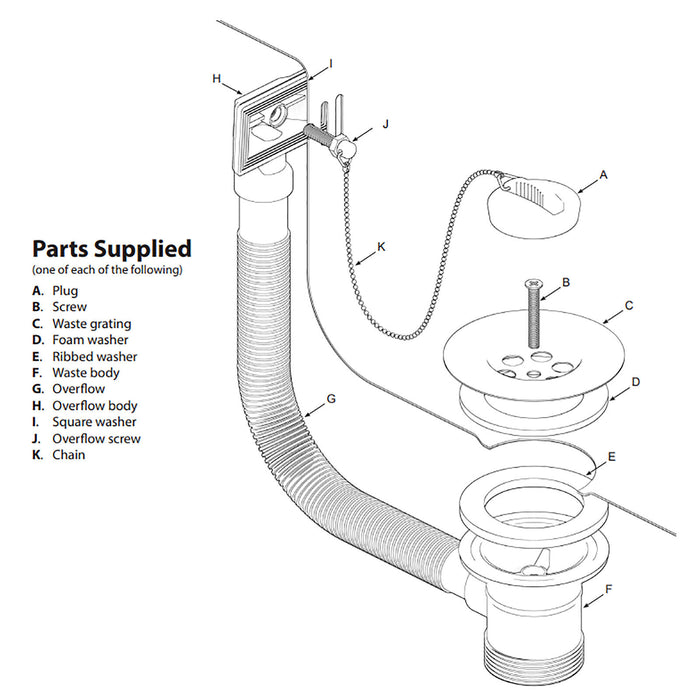 H
I
J
A
K
B
C
D
G
E
F

Parts Supplied
(one of each of the following)

A. Plug
B. Screw
C. Waste grating
D. Foam washer
E. Ribbed washer
F. Waste body
G. Overflow
H. Overflow body
I. Square washer
J. Overflow screw
K. Chain