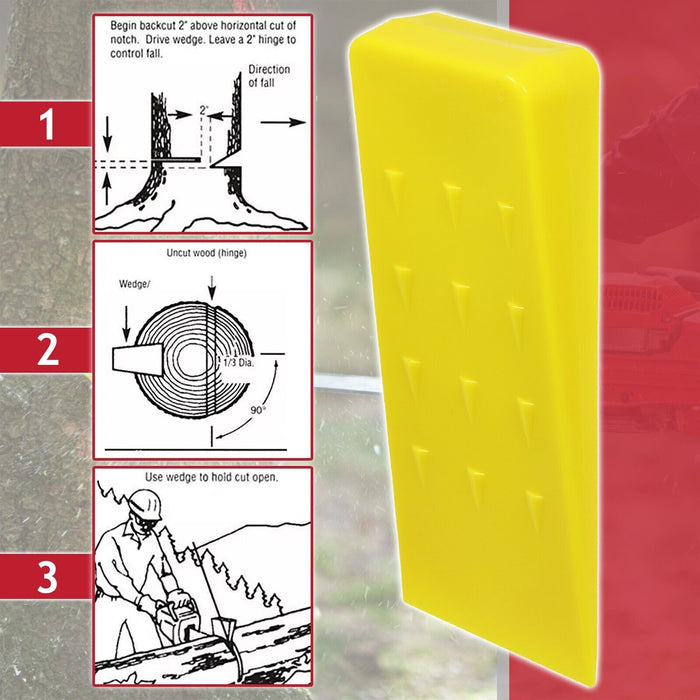 1

Begin backcut 2" above horizontal cut of notch. Drive wedge. Leave a 2" hinge to control fall.

Direction of fall

2"

2

Uncut wood (hinge)

Wedge/

1/3 Dia.

90°

3

Use wedge to hold cut open.