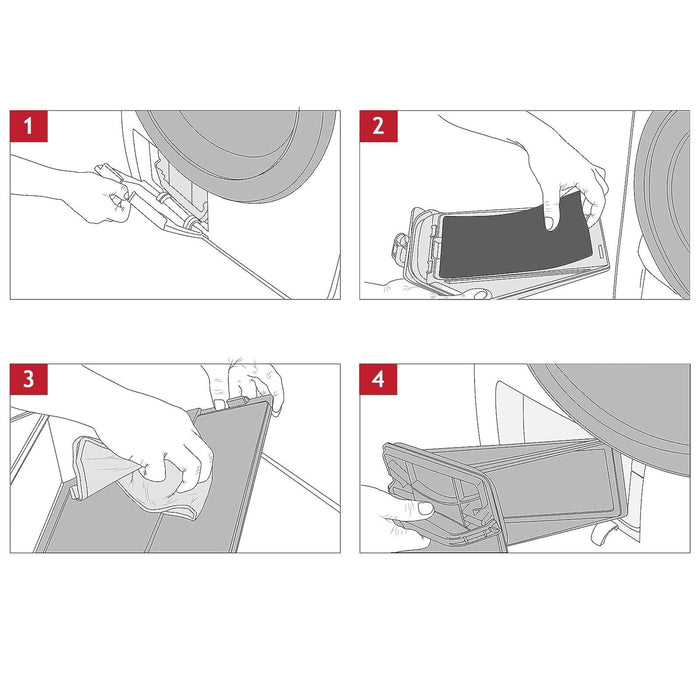 1

2

3

4