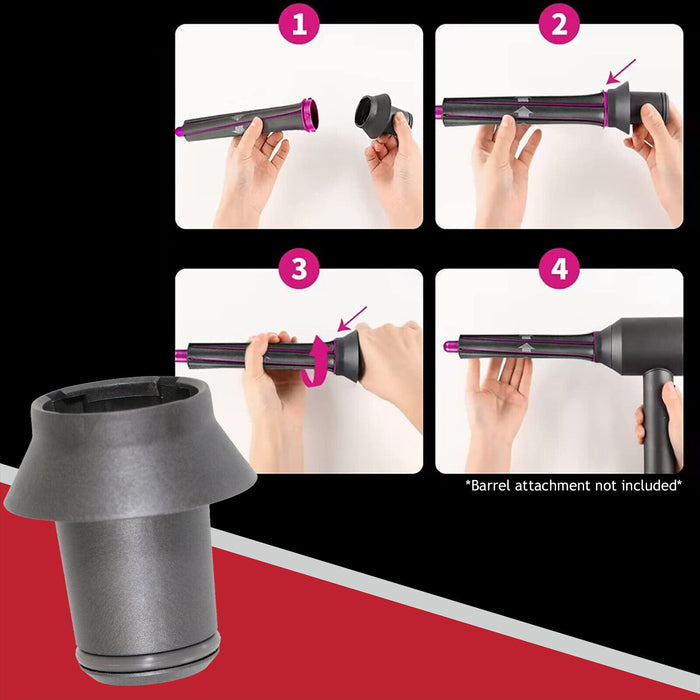 1

2

3

4

*Barrel attachment not included*