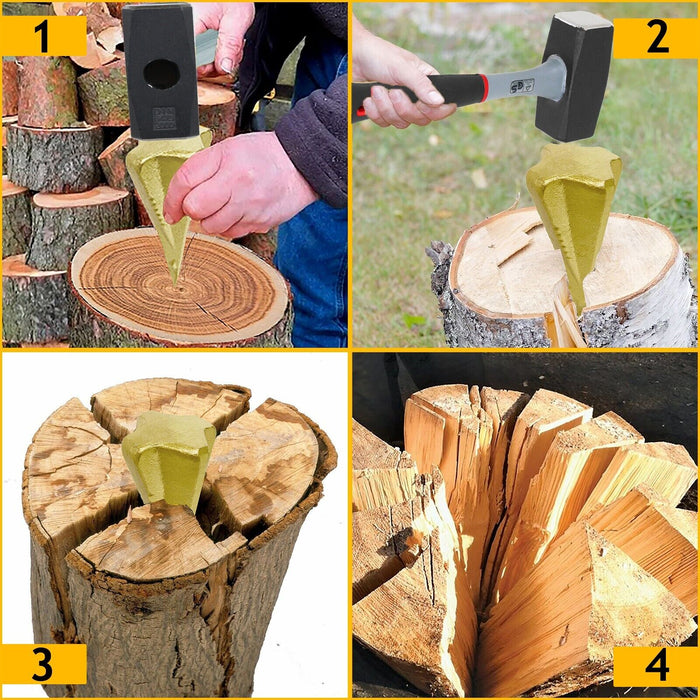 1

2

3

4