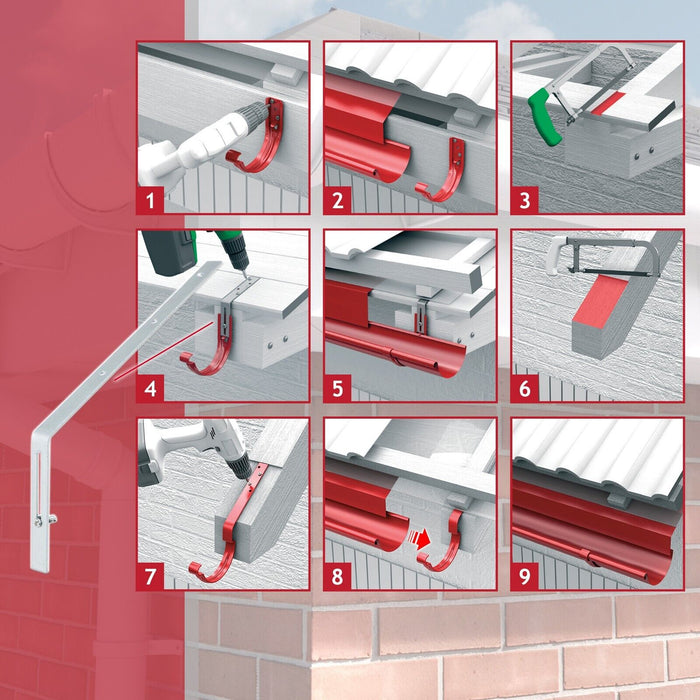 1
2
3
4
5
6
7
8
9