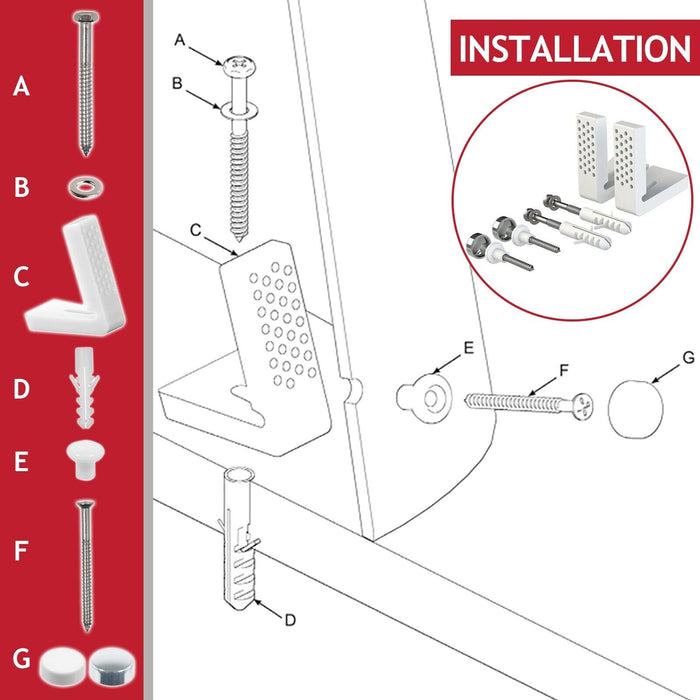 A
B
C
D
E
F
G

INSTALLATION

A
B
C
E
F
G
D