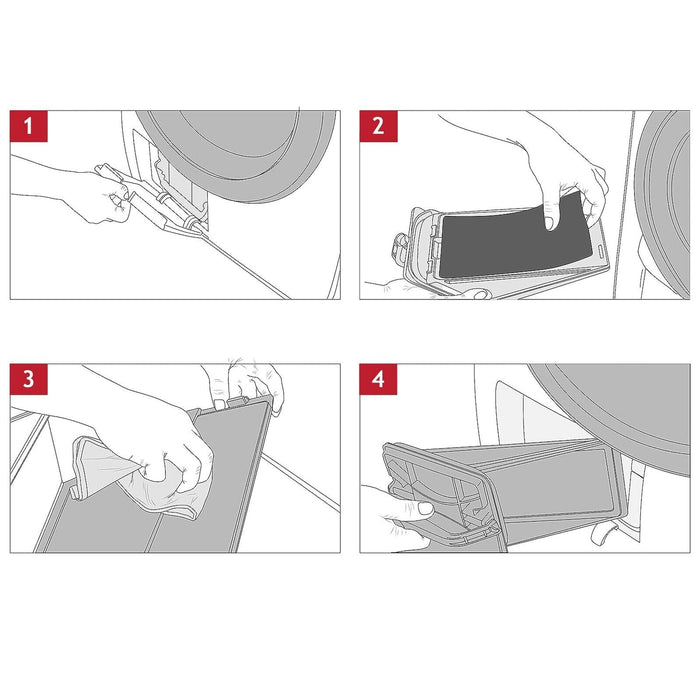 1

2

3

4