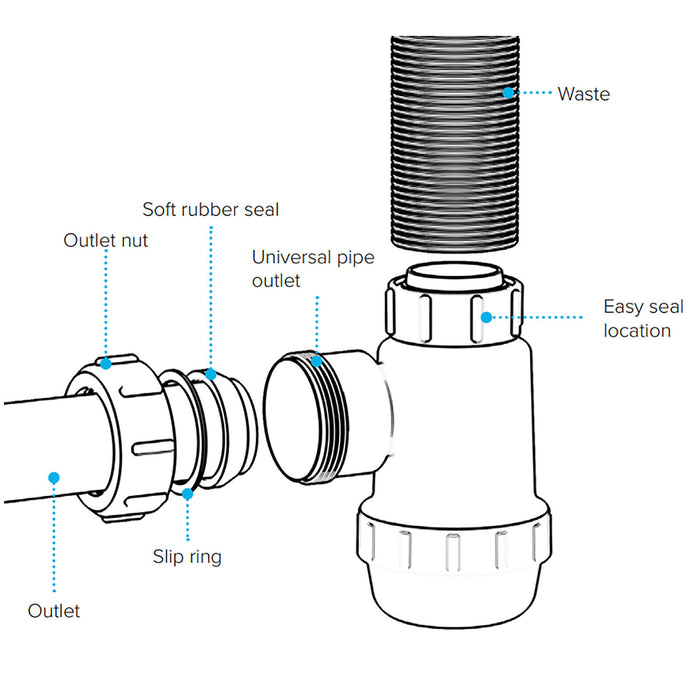 Waste

Soft rubber seal

Outlet nut

Universal pipe outlet

Easy seal location

Slip ring

Outlet