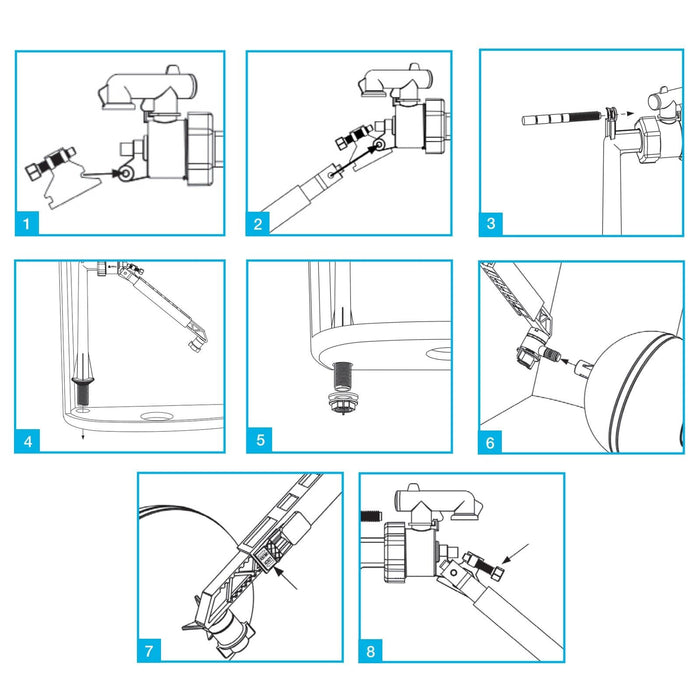 1

2

3

4

5

6

7

8