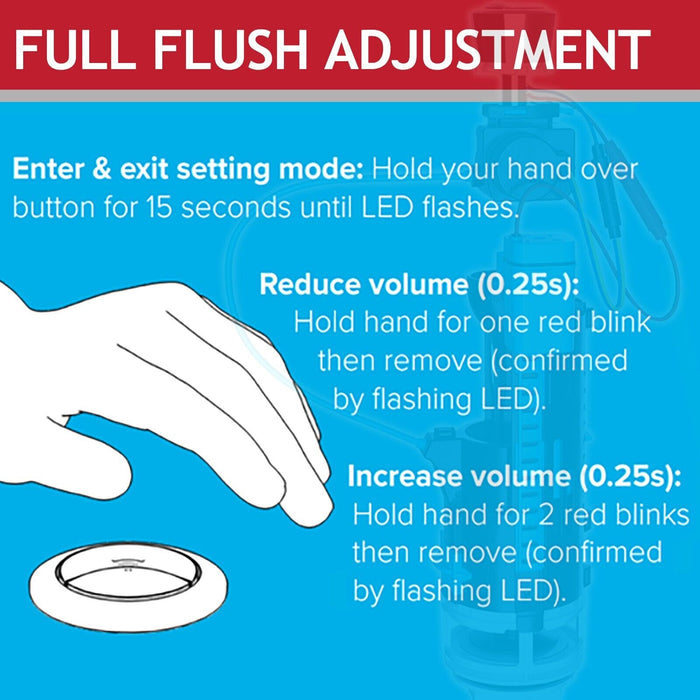 FULL FLUSH ADJUSTMENT

Enter & exit setting mode: Hold your hand over button for 15 seconds until LED flashes.

Reduce volume (0.25s): Hold hand for one red blink then remove (confirmed by flashing LED).

Increase volume (0.25s): Hold hand for 2 red blinks then remove (confirmed by flashing LED).