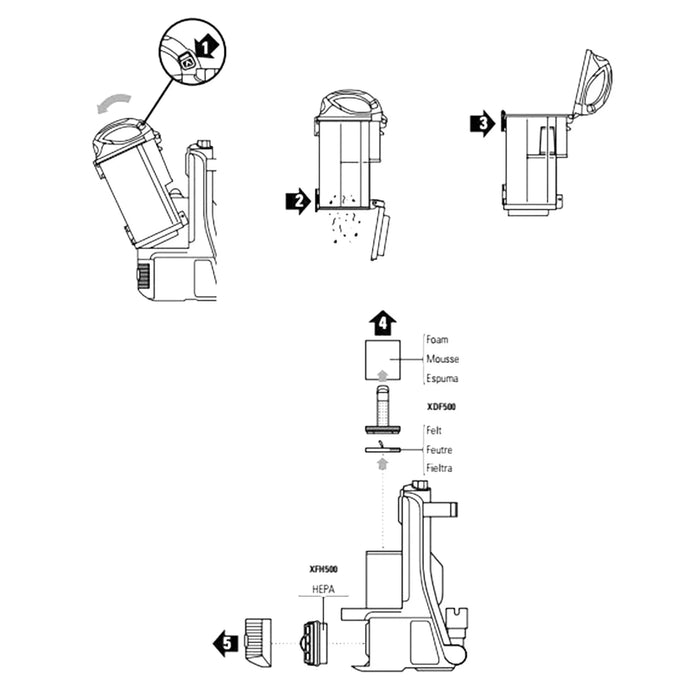 1

2

3

4

Foam
Mousse
Espuma

XDF500

Felt
Feutre
Fieltra

XFH500

HEPA

5