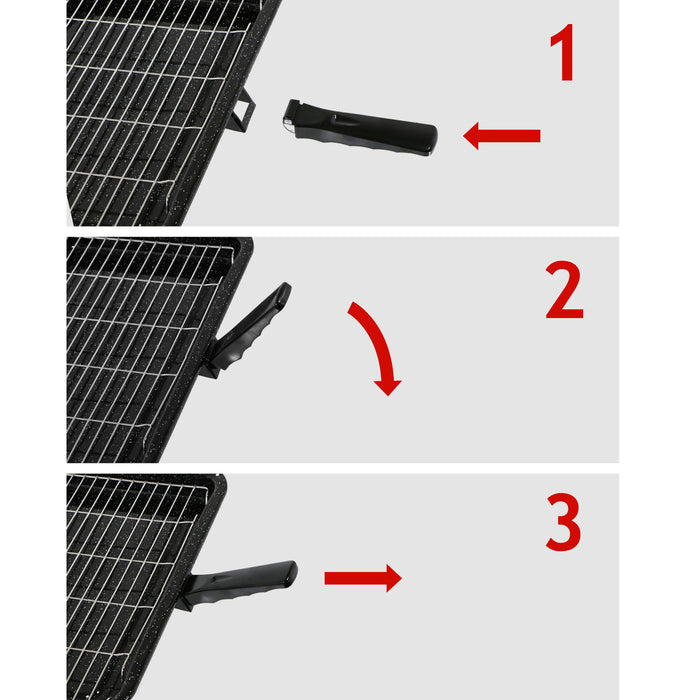 1

2

3