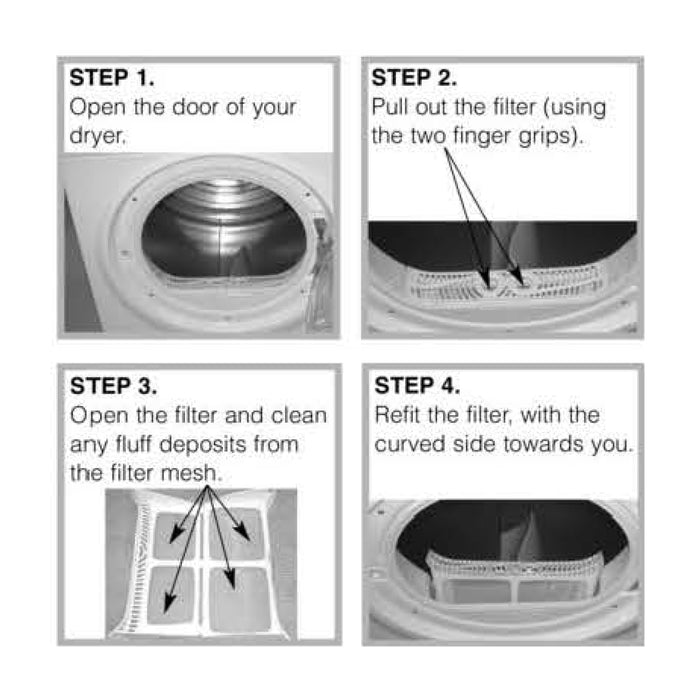 STEP 1.
Open the door of your dryer.

STEP 2.
Pull out the filter (using the two finger grips).

STEP 3.
Open the filter and clean any fluff deposits from the filter mesh.

STEP 4.
Refit the filter, with the curved side towards you.