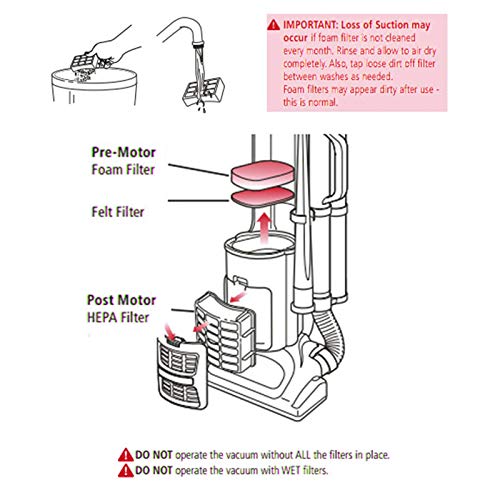 IMPORTANT: Loss of Suction may occur if foam filter is not cleaned every month. Rinse and allow to air dry completely. Also, tap loose dirt off filter between washes as needed.
Foam filters may appear dirty after use - this is normal.

Pre-Motor
Foam Filter

Felt Filter

Post Motor
HEPA Filter

DO NOT operate the vacuum without ALL the filters in place.
DO NOT operate the vacuum with WET filters.