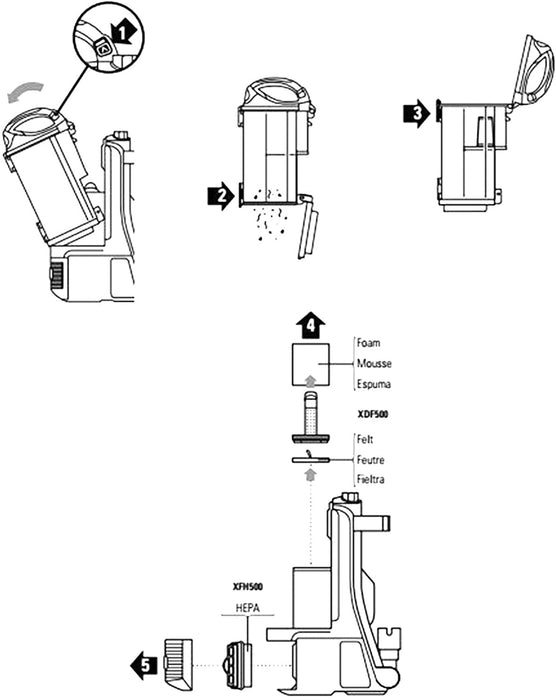 1

2

3

4

Foam
Mousse
Espuma

XDF500

Felt
Feutre
Fieltra

XFH500

HEPA

5