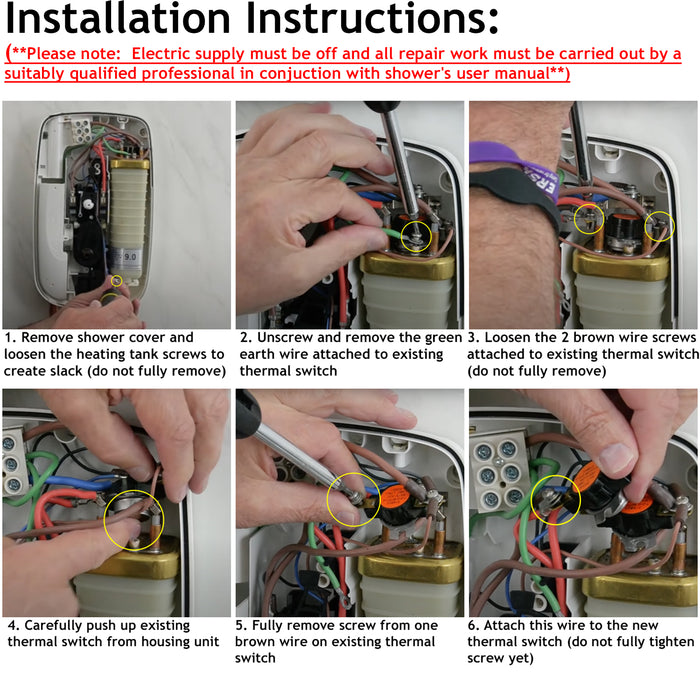 Installation Instructions:

(**Please note: Electric supply must be off and all repair work must be carried out by a suitably qualified professional in conjuction with shower's user manual**)

9.0

1. Remove shower cover and loosen the heating tank screws to create slack (do not fully remove)

2. Unscrew and remove the green earth wire attached to existing thermal switch

3. Loosen the 2 brown wire screws attached to existing thermal switch (do not fully remove)

4. Carefully push up existing thermal switch from housing unit

5. Fully remove screw from one brown wire on existing thermal switch

6. Attach this wire to the new thermal switch (do not fully tighten screw yet)