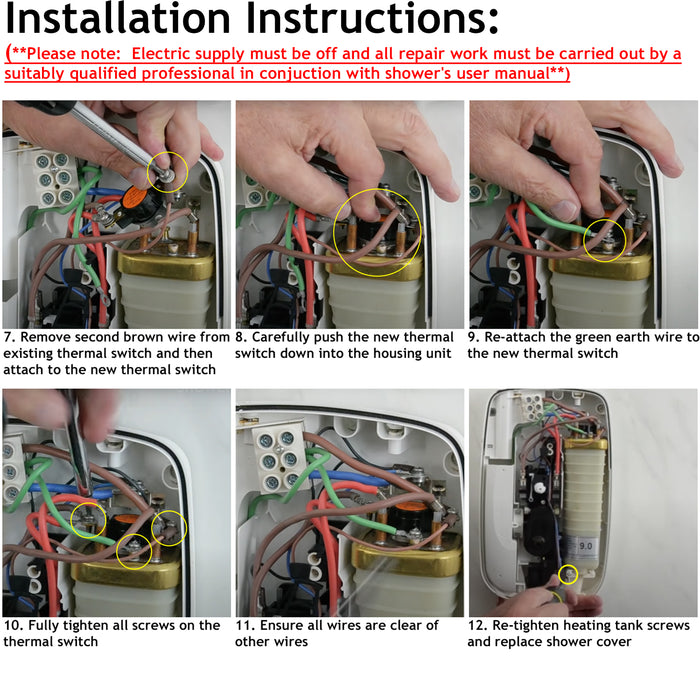 Installation Instructions:

(**Please note: Electric supply must be off and all repair work must be carried out by a suitably qualified professional in conjuction with shower's user manual**)

7. Remove second brown wire from existing thermal switch and then attach to the new thermal switch

8. Carefully push the new thermal switch down into the housing unit

9. Re-attach the green earth wire to the new thermal switch

10. Fully tighten all screws on the thermal switch

11. Ensure all wires are clear of other wires

9.0

12. Re-tighten heating tank screws and replace shower cover