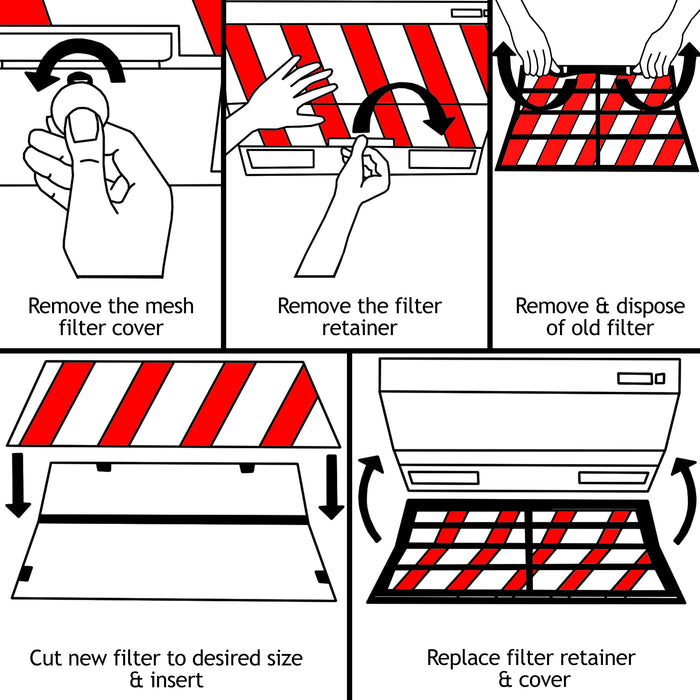 Remove the mesh filter cover

Remove the filter retainer

Remove & dispose of old filter

Cut new filter to desired size & insert

Replace filter retainer & cover