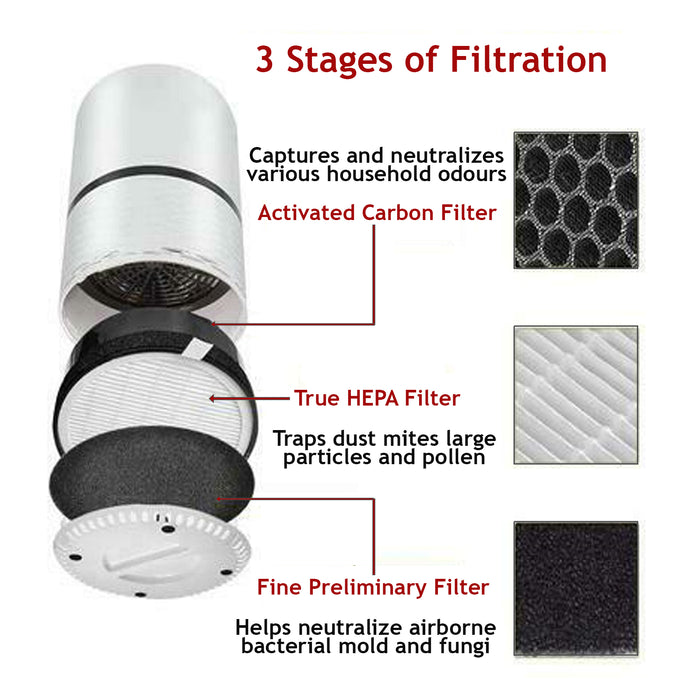 3 Stages of Filtration

Captures and neutralizes various household odours

Activated Carbon Filter

True HEPA Filter

Traps dust mites large particles and pollen

Fine Preliminary Filter

Helps neutralize airborne bacterial mold and fungi