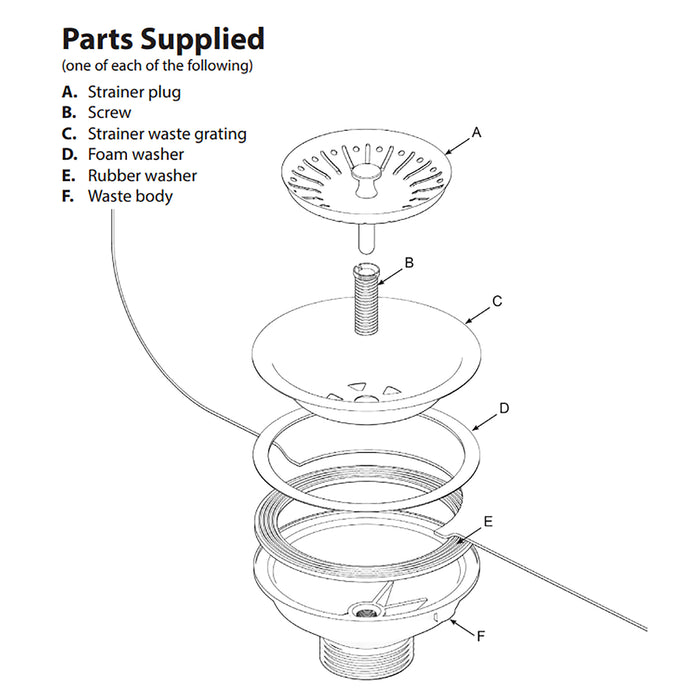 Parts Supplied
(one of each of the following)

A. Strainer plug
B. Screw
C. Strainer waste grating
D. Foam washer
E. Rubber washer
F. Waste body

A
B
C
D
E
F