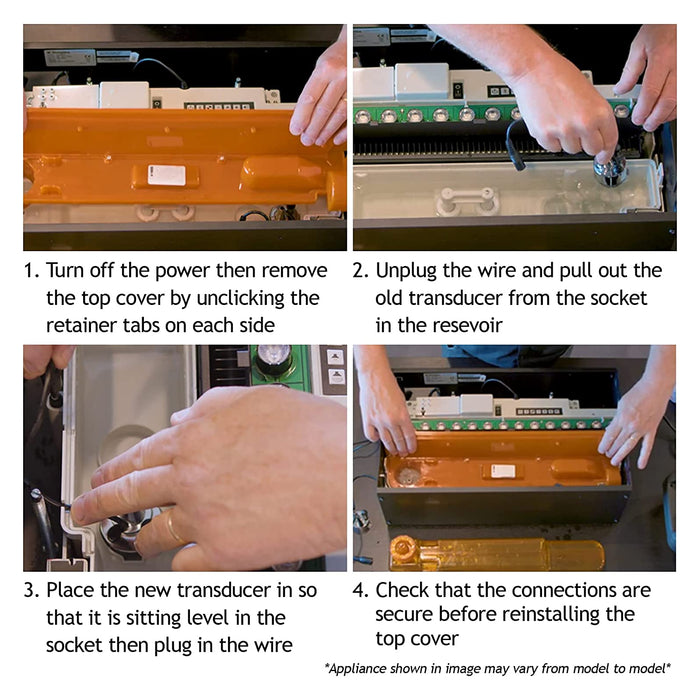 1. Turn off the power then remove the top cover by unclicking the retainer tabs on each side

2. Unplug the wire and pull out the old transducer from the socket in the resevoir

3. Place the new transducer in so that it is sitting level in the socket then plug in the wire

4. Check that the connections are secure before reinstalling the top cover

*Appliance shown in image may vary from model to model*