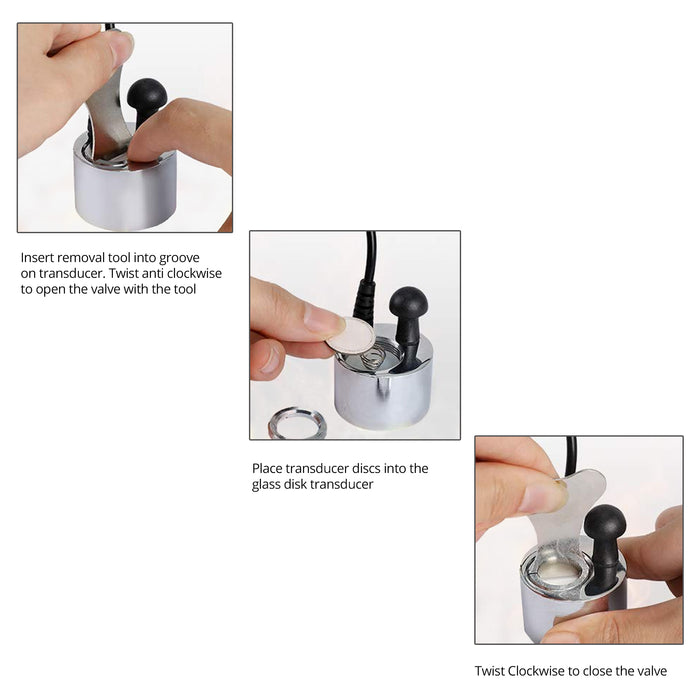 Insert removal tool into groove on transducer. Twist anti clockwise to open the valve with the tool

Place transducer discs into the glass disk transducer

Twist Clockwise to close the valve