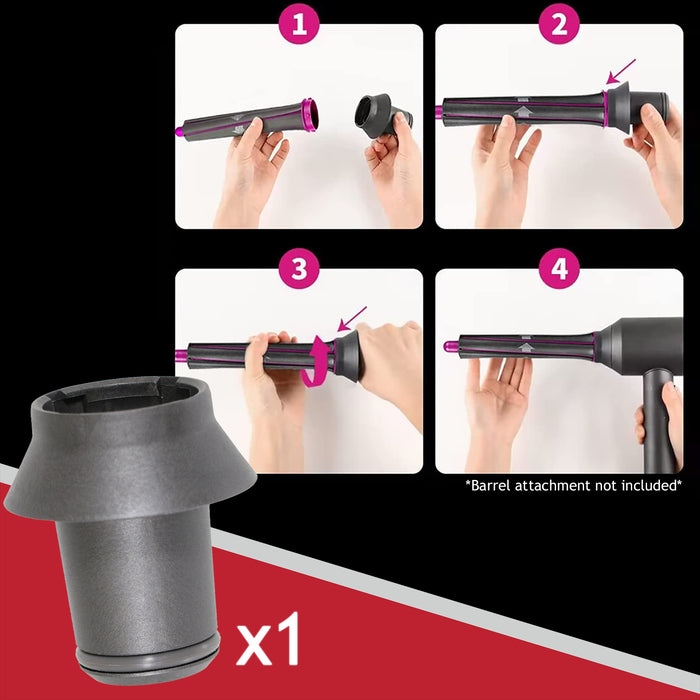 1

2

3

4

*Barrel attachment not included*

x1