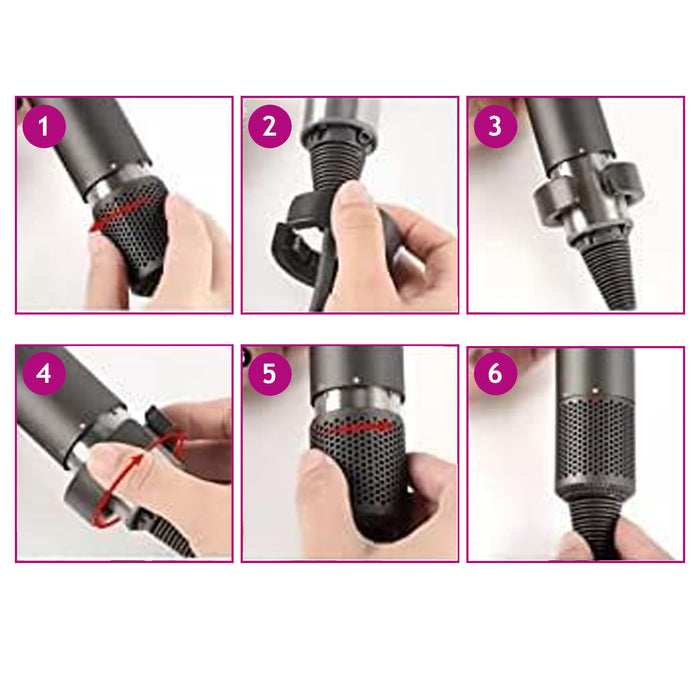 1

2

3

4

5

6