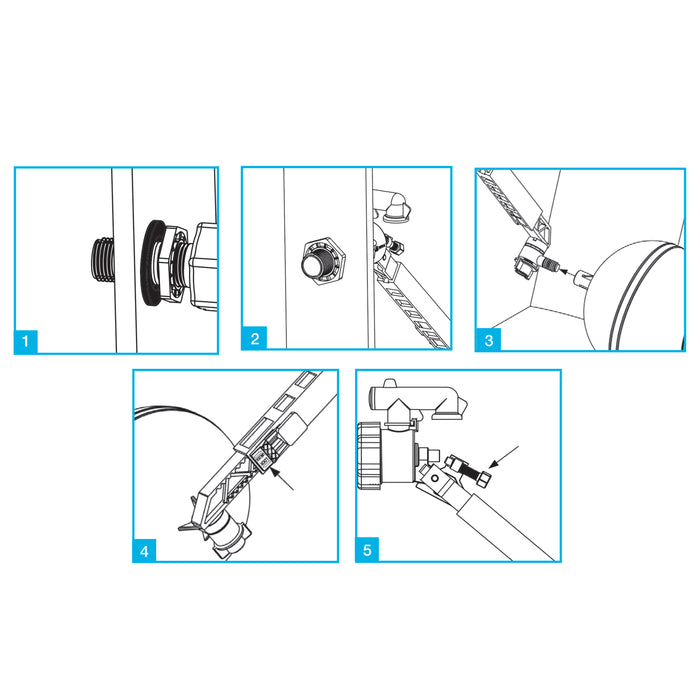 1

2

3

4

5