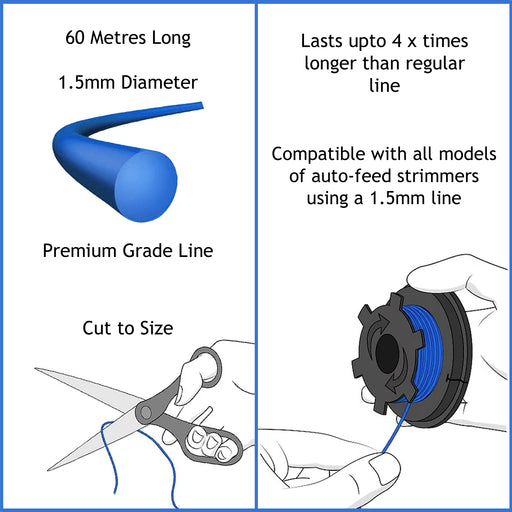 60 Metres Long

1.5mm Diameter

Premium Grade Line

Cut to Size

Lasts upto 4 x times longer than regular line

Compatible with all models of auto-feed strimmers using a 1.5mm line