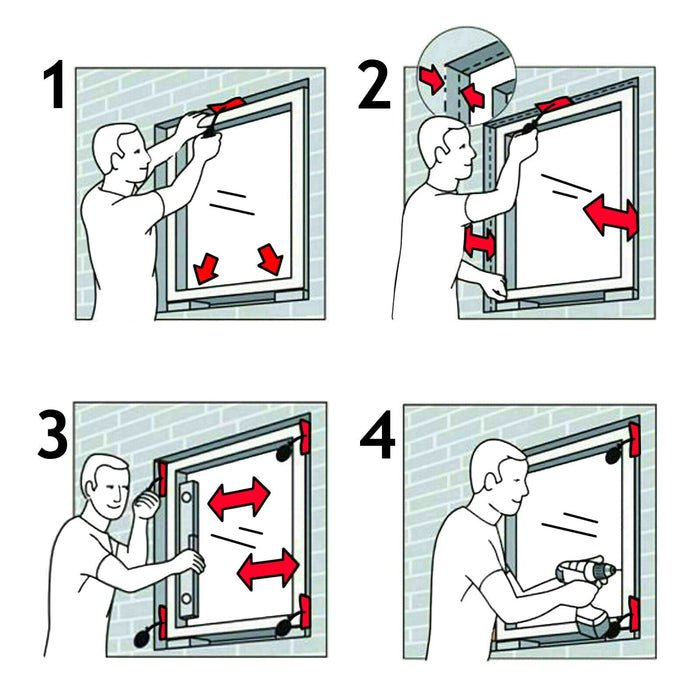 1

2

3

4