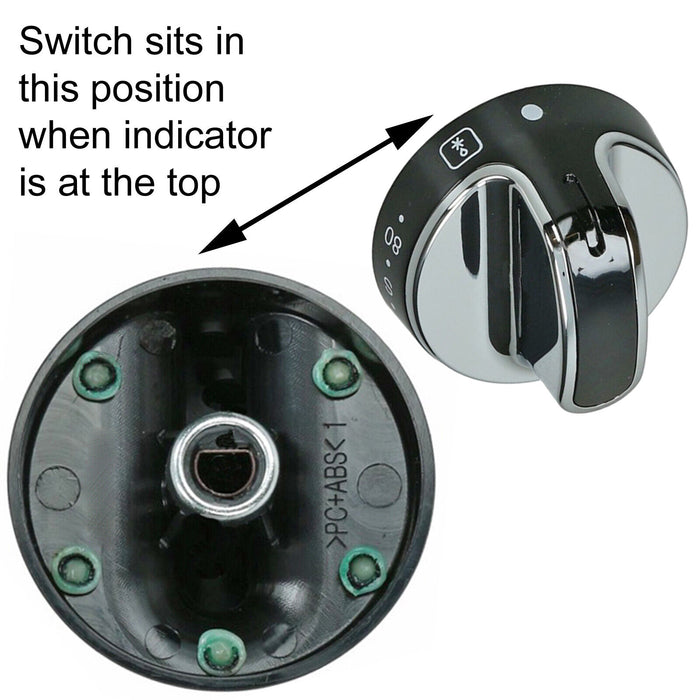 Switch sits in this position when indicator is at the top

80

>PC+ABS< 1