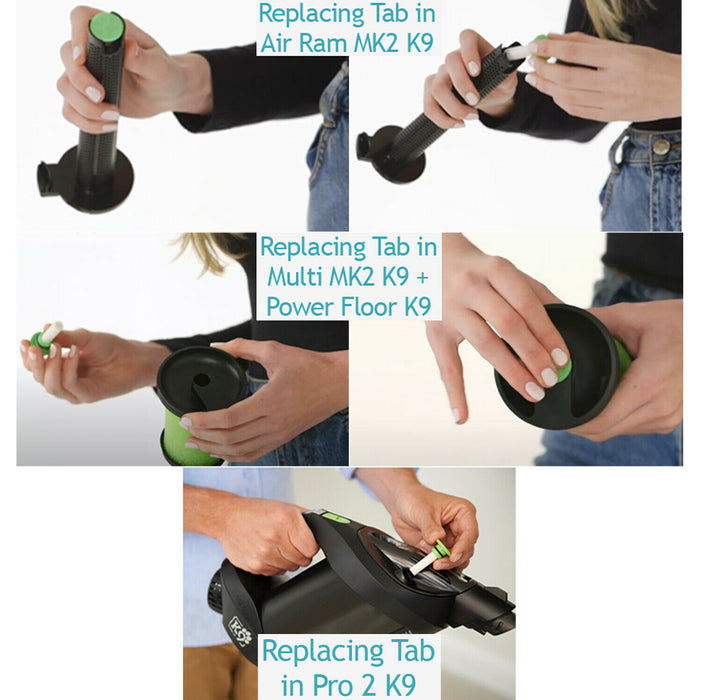 Replacing Tab in Air Ram MK2 K9

Replacing Tab in Multi MK2 K9 + Power Floor K9

K9

Replacing Tab in Pro 2 K9