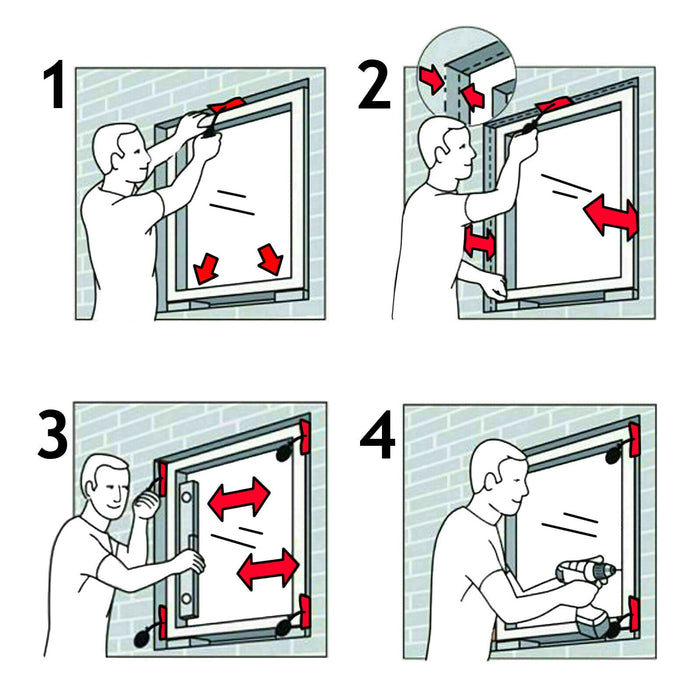 1

2

3

4