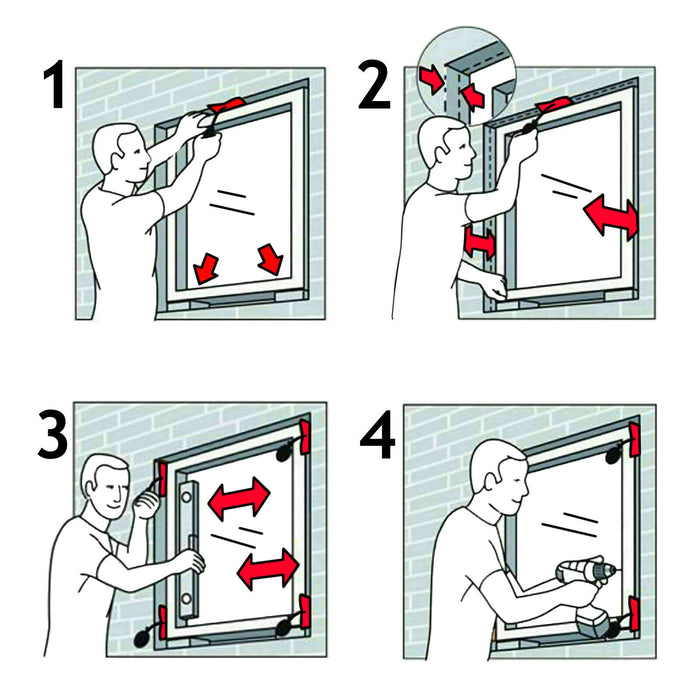 1

2

3

4