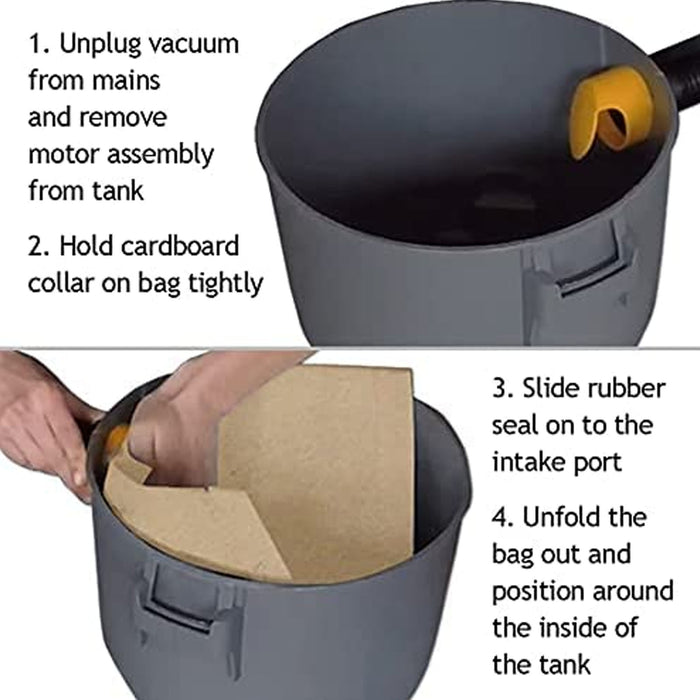 1. Unplug vacuum from mains and remove motor assembly from tank

2. Hold cardboard collar on bag tightly

3. Slide rubber seal on to the intake port

4. Unfold the bag out and position around the inside of the tank